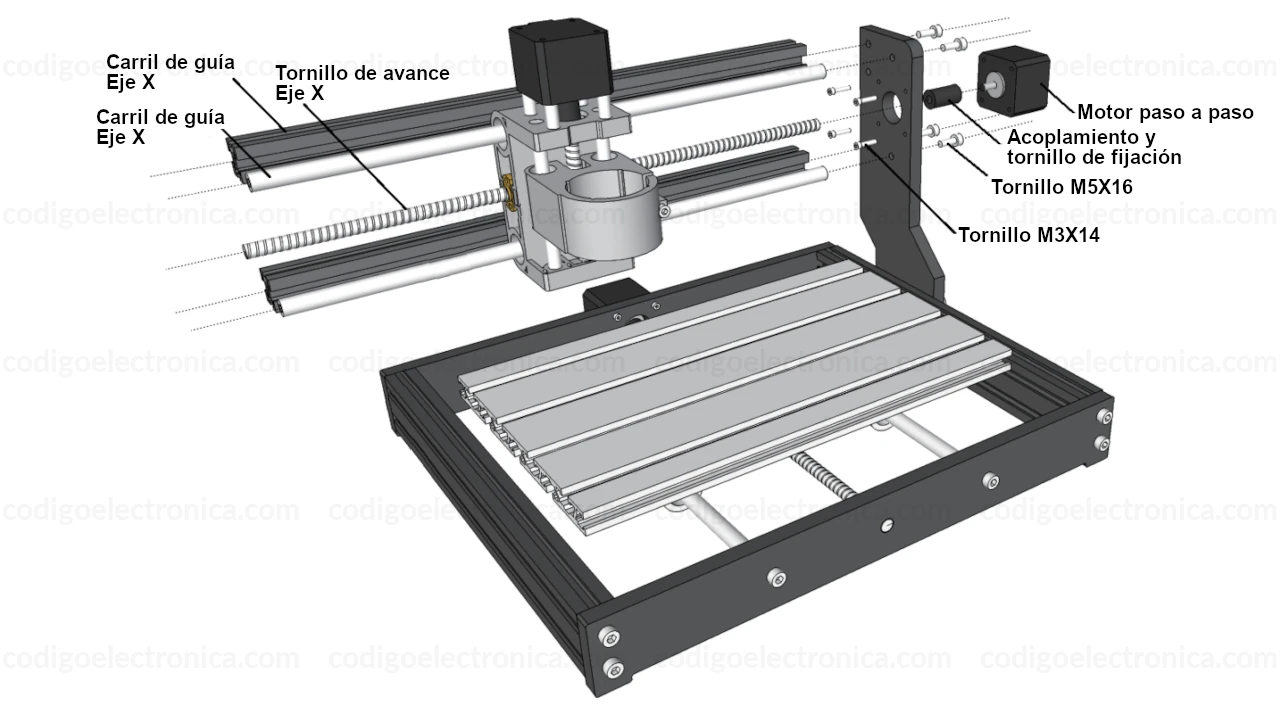 Carril de guía
Eje X

Carril de guía
Eje X

Tornillo de avance
Eje X

Motor paso a paso

Acoplamiento y
tornillo de fijación

Tornillo M5X16

Tornillo M3X14

codigoelectronica.com